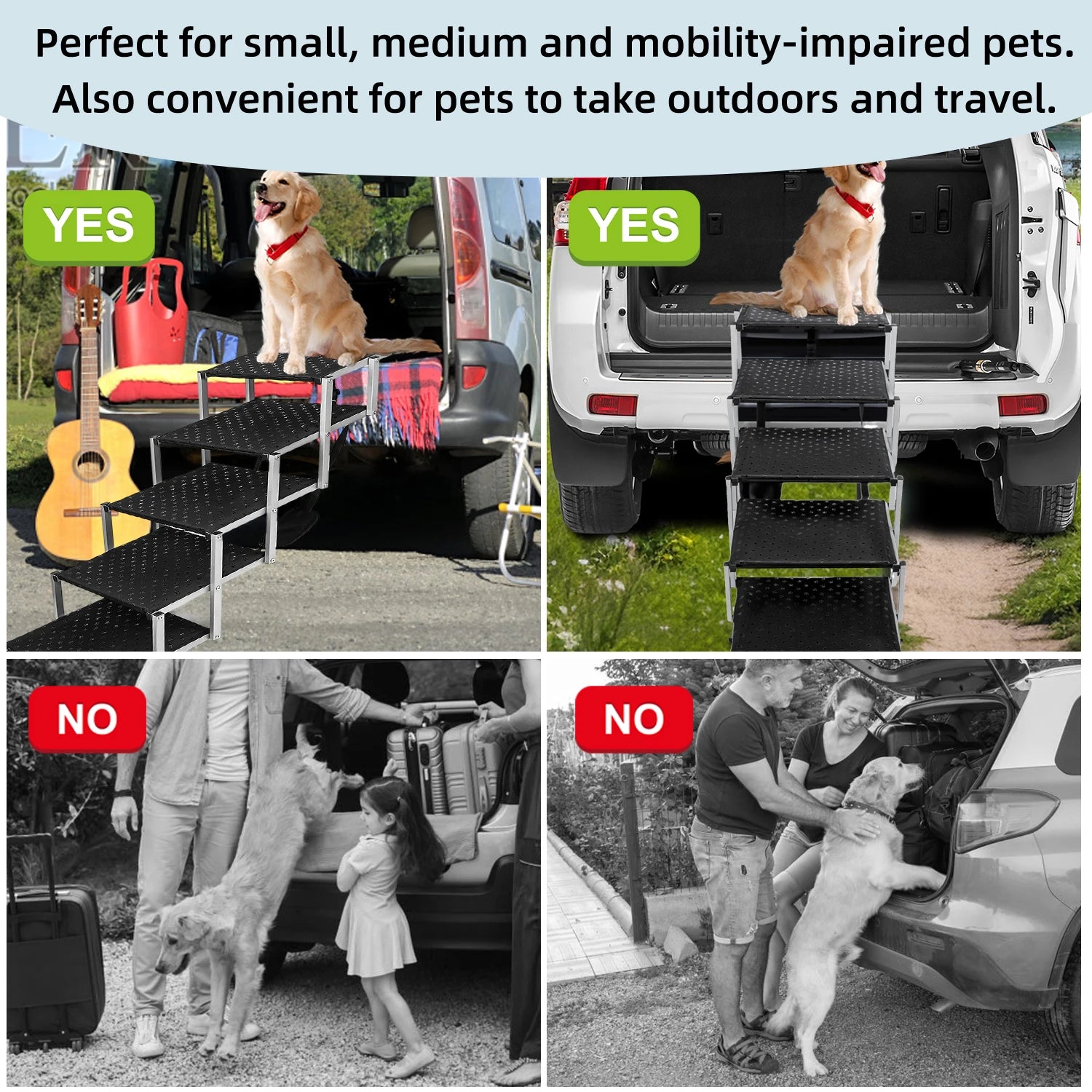 Perfect for small, medium and mobility-impaired pets.
Also convenient for pets to take outdoors and travel.

YES

YES

NO

NO