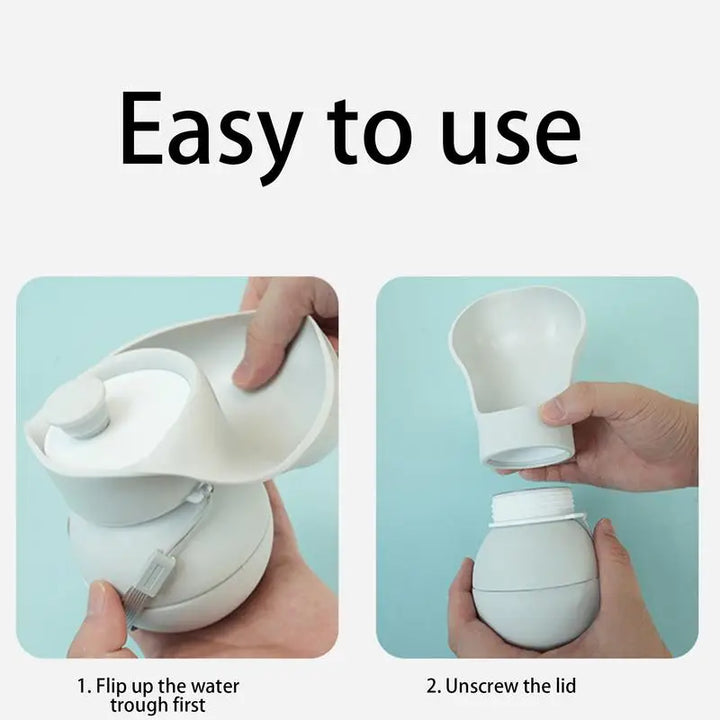 Easy to use

1. Flip up the water trough first

2. Unscrew the lid