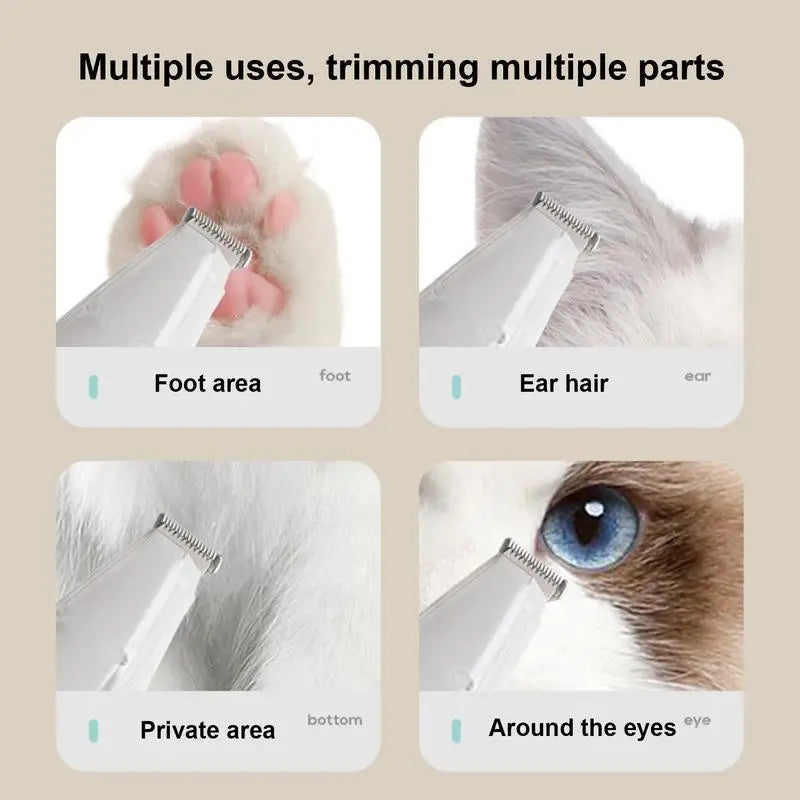 Multiple uses, trimming multiple parts

Foot area
foot

Ear hair
ear

Private area
bottom

Around the eyes
eye