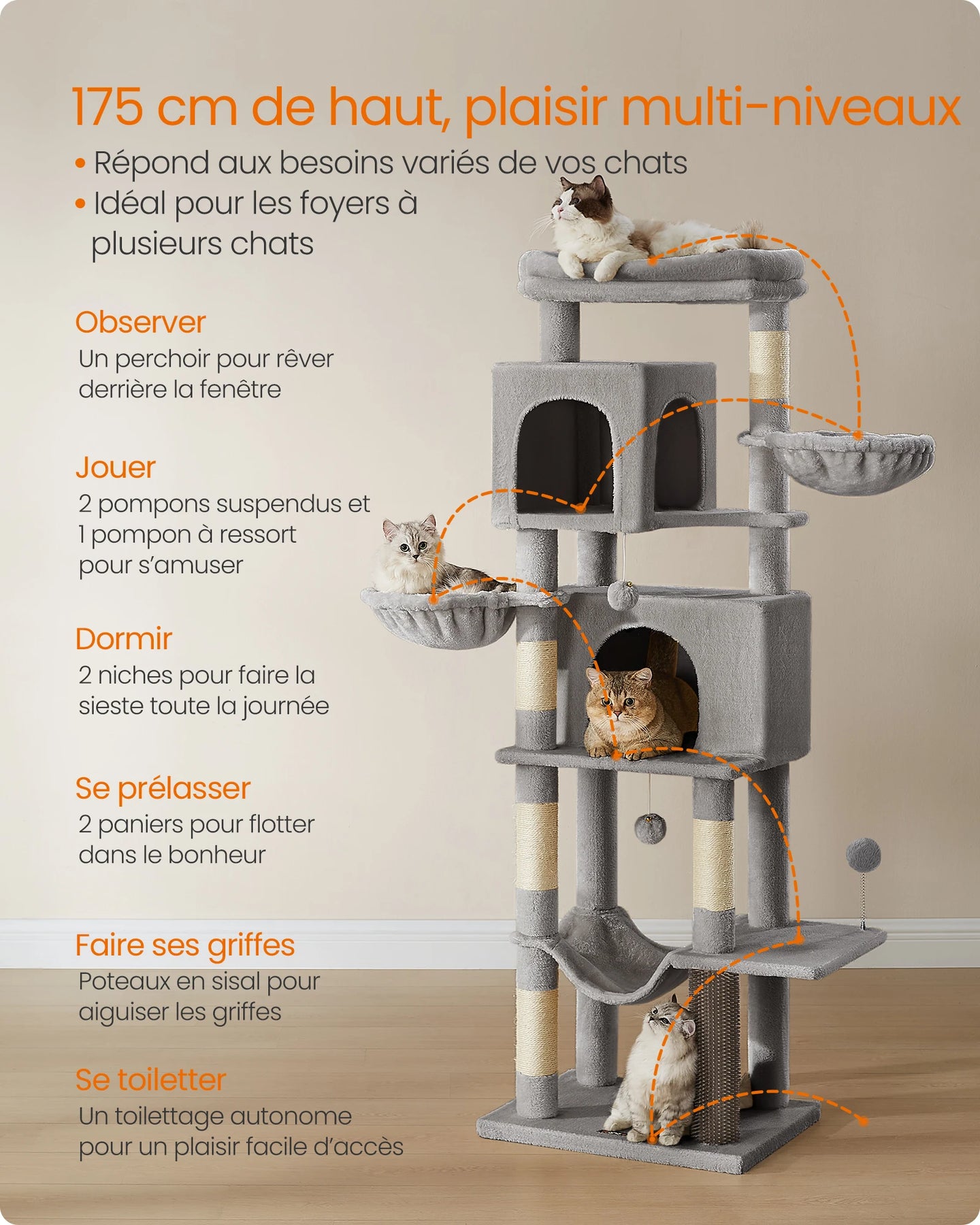 175 cm de haut, plaisir multi-niveaux

• Répond aux besoins variés de vos chats
• Idéal pour les foyers à plusieurs chats

Observer
Un perchoir pour rêver derrière la fenêtre

Jouer
2 pompons suspendus et 1 pompon à ressort pour s'amuser

Dormir
2 niches pour faire la sieste toute la journée

Se prélasser
2 paniers pour flotter dans le bonheur

Faire ses griffes
Poteaux en sisal pour aiguiser les griffes

Se toiletter
Un toilettage autonome pour un plaisir facile d'accès